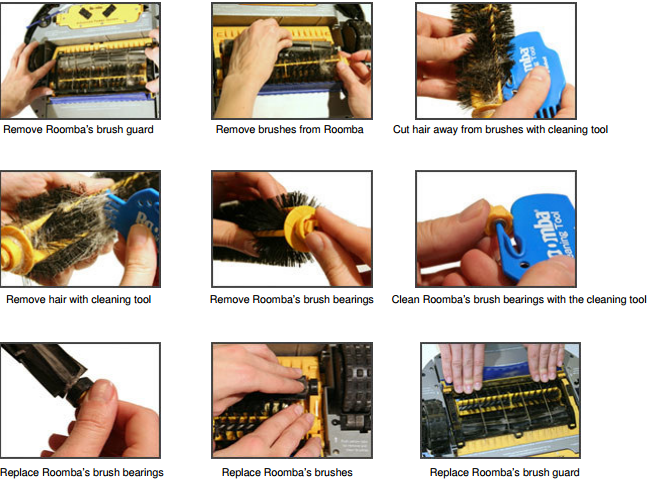 Remove Roomba's brush guard

Remove brushes from Roomba

Cut hair away from brushes with cleaning tool

Remove hair with cleaning tool

Remove Roomba's brush bearings

Clean Roomba's brush bearings with the cleaning tool

Replace Roomba's brush bearings

Replace Roomba's brushes

Replace Roomba's brush guard